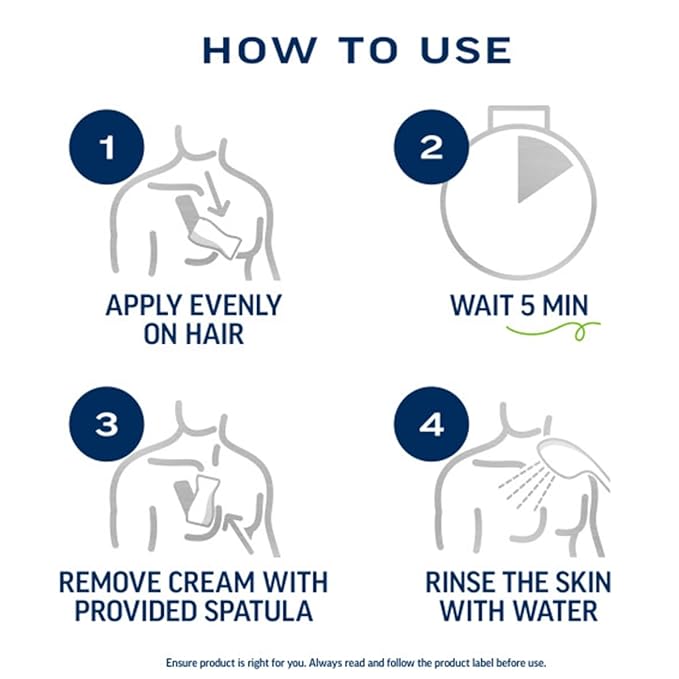 HOW TO USE

1
APPLY EVENLY ON HAIR

2
WAIT 5 MIN

3
REMOVE CREAM WITH PROVIDED SPATULA

4
RINSE THE SKIN WITH WATER

Ensure product is right for you. Always read and follow the product label before use.