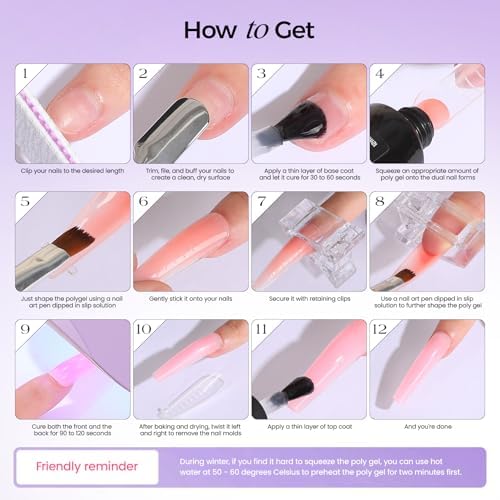 How to Get

1
Clip your nails to the desired length

2
Trim, file, and buff your nails to create a clean, dry surface

3
Apply a thin layer of base coat and let it cure for 30 to 60 seconds

4
Squeeze an appropriate amount of poly gel onto the dual nail forms

5
Just shape the polygel using a nail art pen dipped in slip solution

6
Gently stick it onto your nails

7
Secure it with retaining clips

8
Use a nail art pen dipped in slip solution to further shape the poly gel

9
Cure both the front and the back for 90 to 120 seconds

10
After baking and drying, twist it left and right to remove the nail molds

11
Apply a thin layer of top coat

12
And you're done

Friendly reminder

During winter, if you find it hard to squeeze the poly gel, you can use hot water at 50 - 60 degrees Celsius to preheat the poly gel for two minutes first.