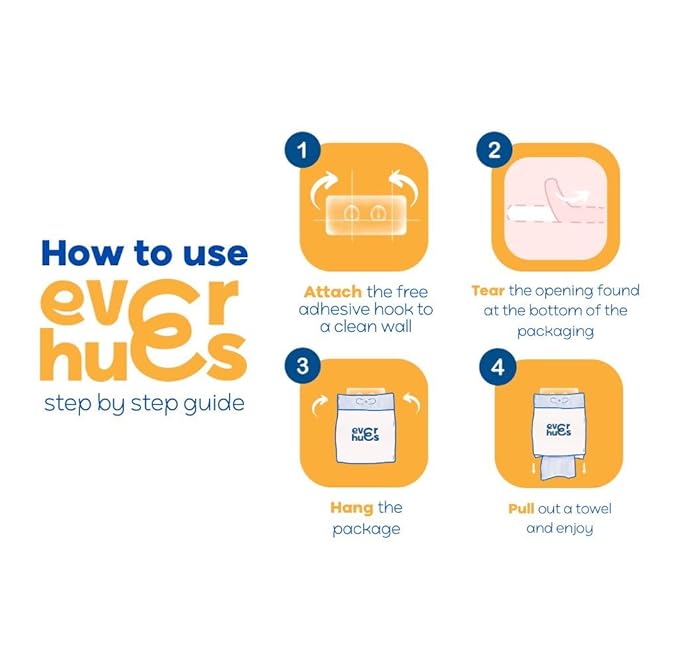 How to use
ever hues
step by step guide

1

Attach the free adhesive hook to a clean wall

2

Tear the opening found at the bottom of the packaging

3

ever hues

Hang the package

4

ever hues

Pull out a towel and enjoy