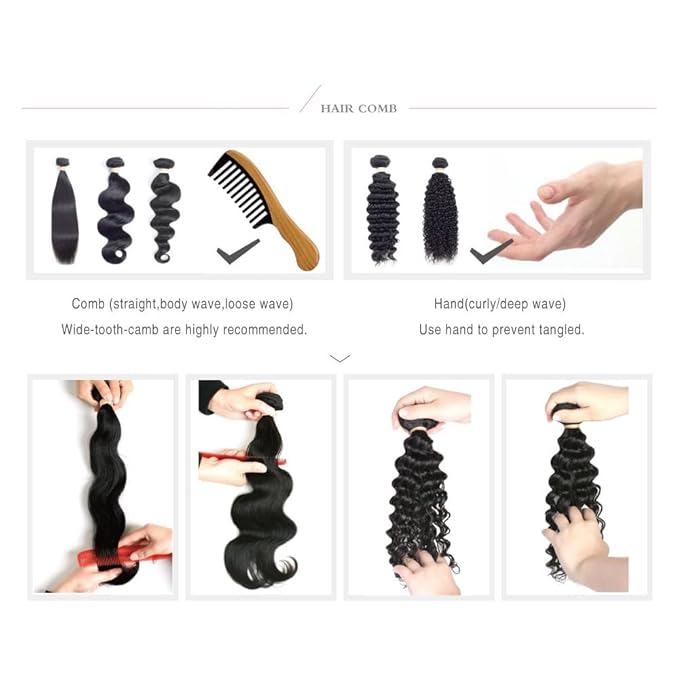 HAIR COMB

Comb (straight,body wave,loose wave)
Wide-tooth-camb are highly recommended.

Hand(curly/deep wave)
Use hand to prevent tangled.