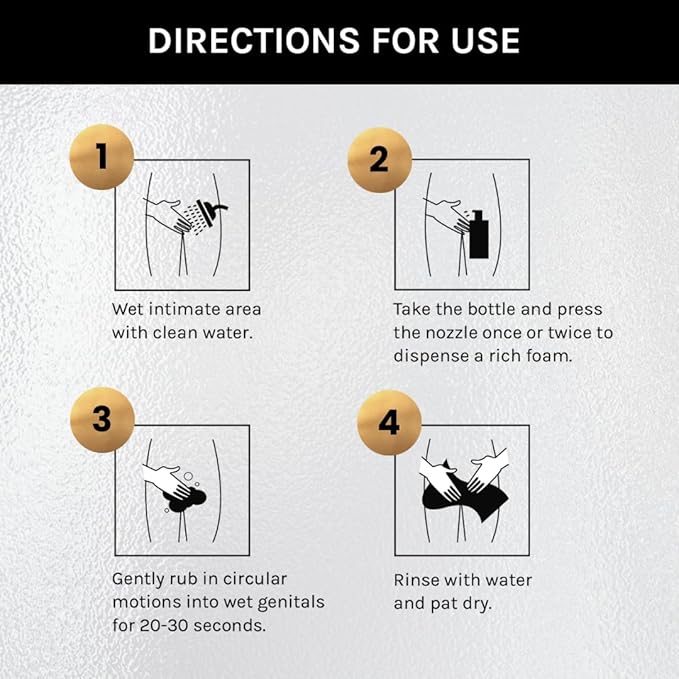 DIRECTIONS FOR USE

1

Wet intimate area with clean water.

2

Take the bottle and press the nozzle once or twice to dispense a rich foam.

3

Gently rub in circular motions into wet genitals for 20-30 seconds.

4

Rinse with water and pat dry.