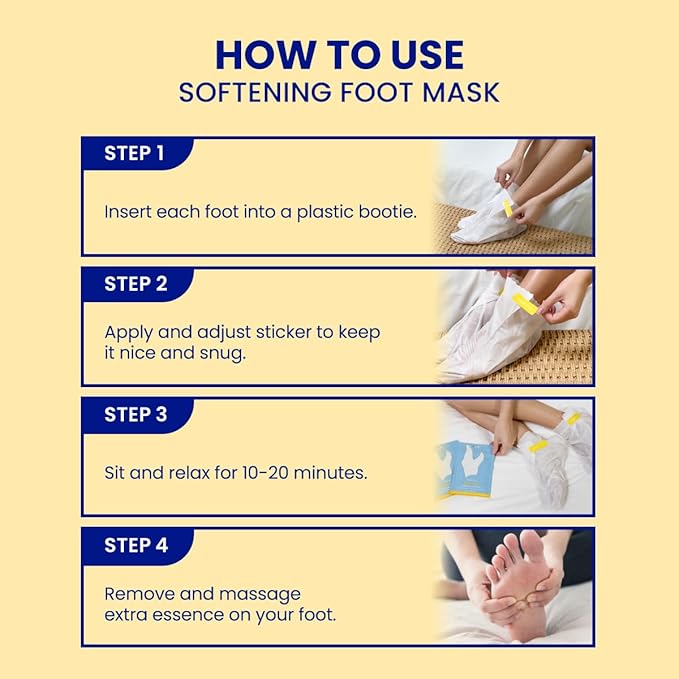 HOW TO USE
SOFTENING FOOT MASK

STEP 1

Insert each foot into a plastic bootie.

STEP 2

Apply and adjust sticker to keep it nice and snug.

STEP 3

Sit and relax for 10-20 minutes.

STEP 4

Remove and massage extra essence on your foot.