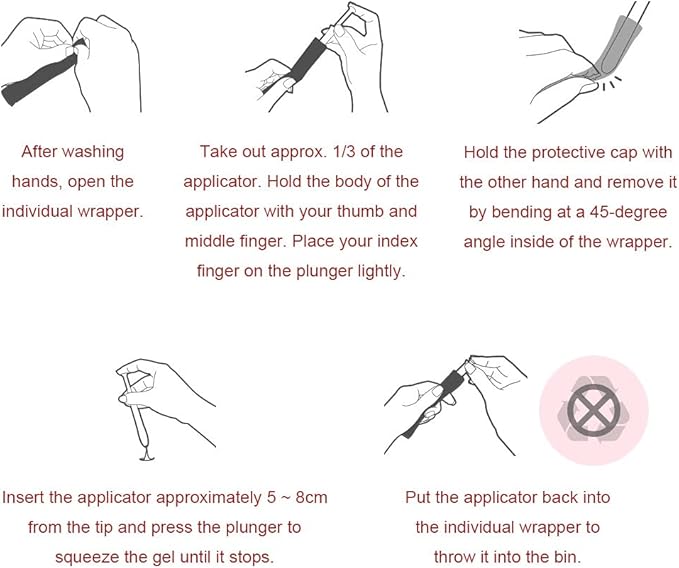 After washing hands, open the individual wrapper.

Take out approx. 1/3 of the applicator. Hold the body of the applicator with your thumb and middle finger. Place your index finger on the plunger lightly.

Hold the protective cap with the other hand and remove it by bending at a 45-degree angle inside of the wrapper.

Insert the applicator approximately 5 ~ 8cm from the tip and press the plunger to squeeze the gel until it stops.

Put the applicator back into the individual wrapper to throw it into the bin.