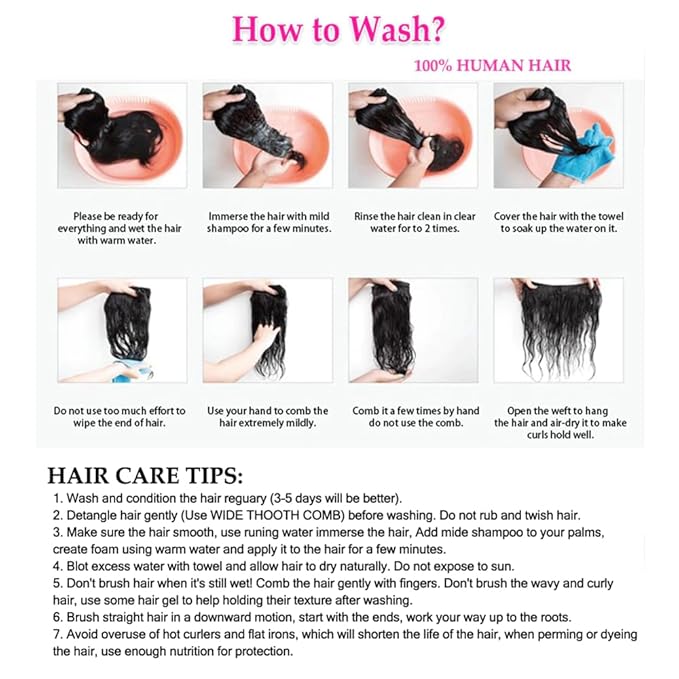 How to Wash?

100% HUMAN HAIR

Please be ready for everything and wet the hair with warm water.

Immerse the hair with mild shampoo for a few minutes.

Rinse the hair clean in clear water for to 2 times.

Cover the hair with the towel to soak up the water on it.

Do not use too much effort to wipe the end of hair.

Use your hand to comb the hair extremely mildly.

Comb it a few times by hand do not use the comb.

Open the weft to hang the hair and air-dry it to make curls hold well.

HAIR CARE TIPS:

1. Wash and condition the hair reguary (3-5 days will be better).
2. Detangle hair gently (Use WIDE THOOTH COMB) before washing. Do not rub and twish hair.
3. Make sure the hair smooth, use runing water immerse the hair, Add mide shampoo to your palms, create foam using warm water and apply it to the hair for a few minutes.
4. Blot excess water with towel and allow hair to dry naturally. Do not expose to sun.
5. Don't brush hair when it's still wet! Comb the hair gently with fingers. Don't brush the wavy and curly hair, use some hair gel to help holding their texture after washing.
6. Brush straight hair in a downward motion, start with the ends, work your way up to the roots.
7. Avoid overuse of hot curlers and flat irons, which will shorten the life of the hair, when perming or dyeing the hair, use enough nutrition for protection.