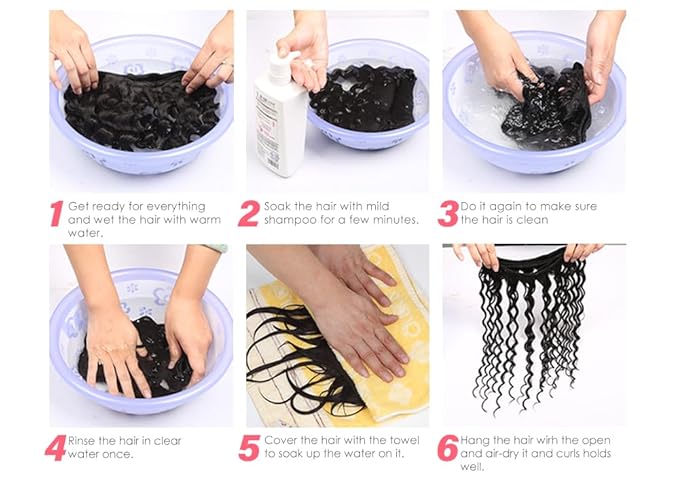 1 Get ready for everything and wet the hair with warm water.

2 Soak the hair with mild shampoo for a few minutes.

3 Do it again to make sure the hair is clean

4 Rinse the hair in clear water once.

5 Cover the hair with the towel to soak up the water on it.

6 Hang the hair wirh the open and air-dry it and curls holds well.