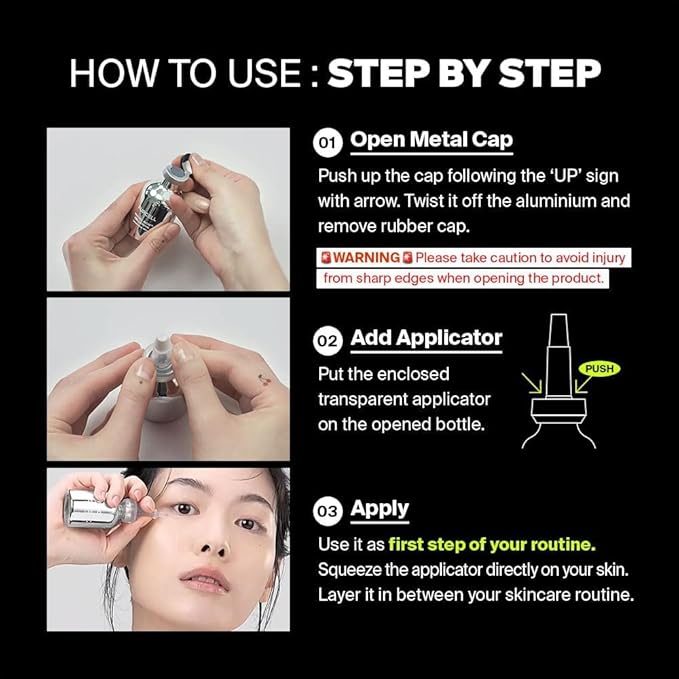 HOW TO USE : STEP BY STEP

01 Open Metal Cap

Push up the cap following the 'UP' sign with arrow. Twist it off the aluminium and remove rubber cap.

WARNING Please take caution to avoid injury from sharp edges when opening the product.

02 Add Applicator

Put the enclosed transparent applicator on the opened bottle.

PUSH

03 Apply

Use it as first step of your routine. Squeeze the applicator directly on your skin. Layer it in between your skincare routine.