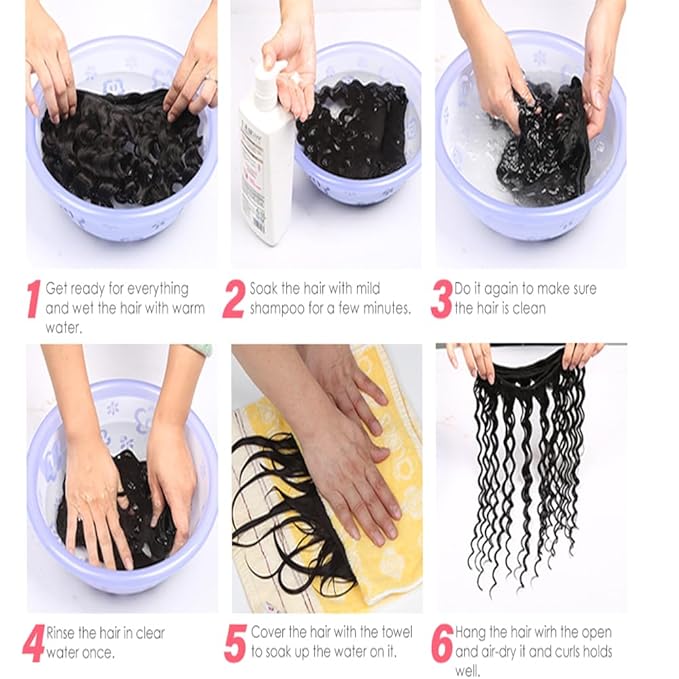 1 Get ready for everything and wet the hair with warm water.

2 Soak the hair with mild shampoo for a few minutes.

3 Do it again to make sure the hair is clean

4 Rinse the hair in clear water once.

5 Cover the hair with the towel to soak up the water on it.

6 Hang the hair wirh the open and air-dry it and curls holds well.