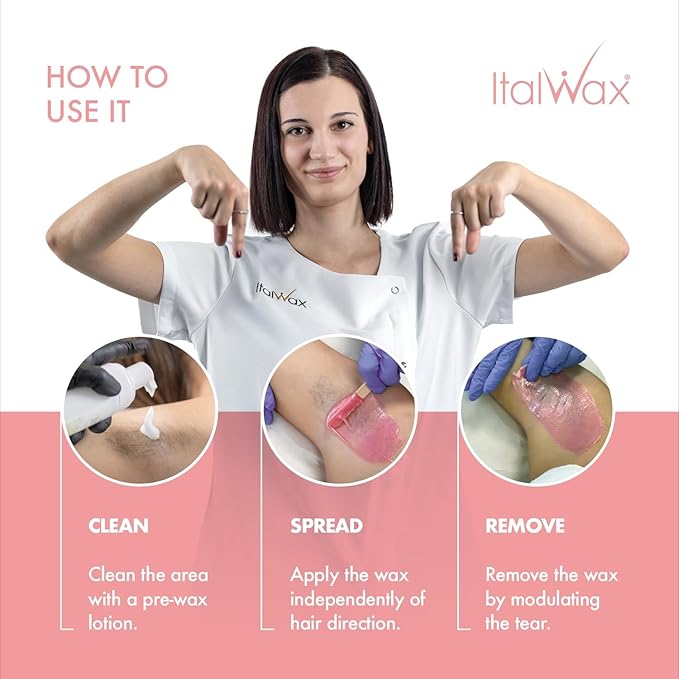 HOW TO USE IT

ItalWax®

ItalWax

CLEAN

Clean the area with a pre-wax lotion.

SPREAD

Apply the wax independently of hair direction.

REMOVE

Remove the wax by modulating the tear.