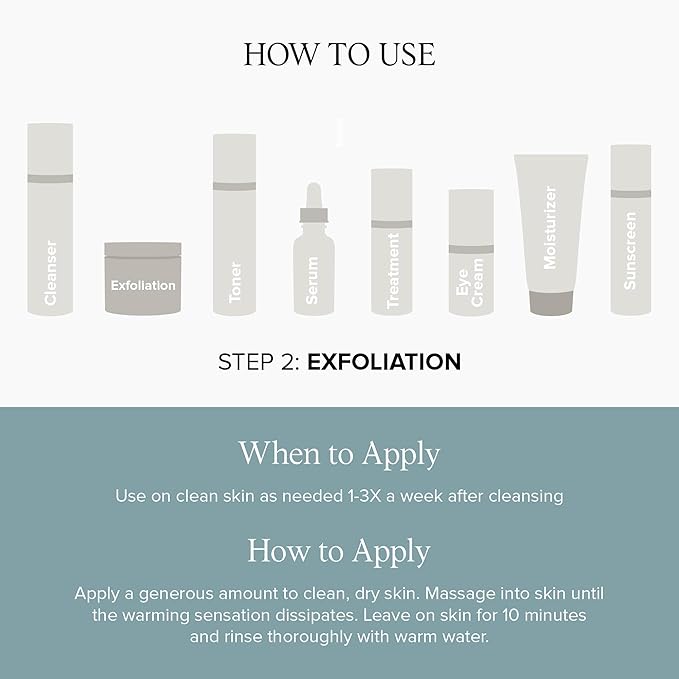 HOW TO USE

Cleanser
Exfoliation
Toner
Serum
Treatment
Eye Cream
Moisturizer
Sunscreen

STEP 2: EXFOLIATION

When to Apply

Use on clean skin as needed 1-3X a week after cleansing

How to Apply

Apply a generous amount to clean, dry skin. Massage into skin until the warming sensation dissipates. Leave on skin for 10 minutes and rinse thoroughly with warm water.