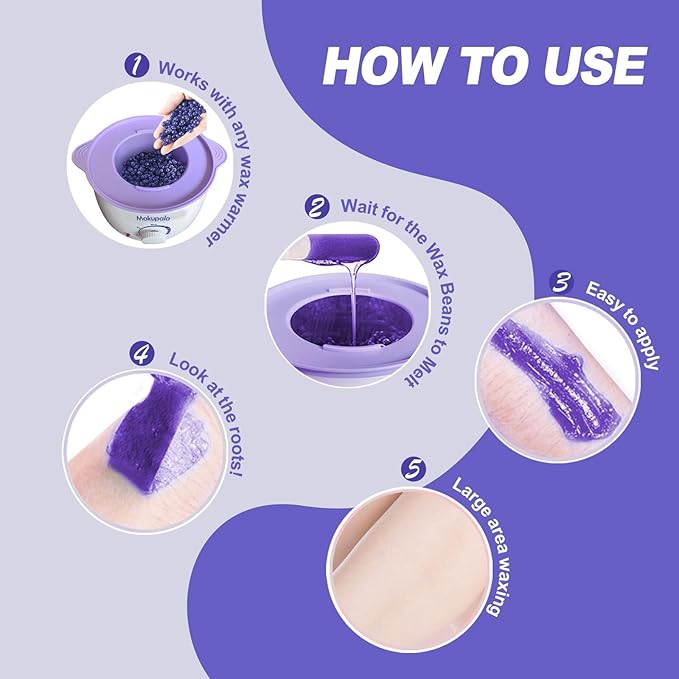 HOW TO USE

1 Works with any wax warmer

Makypolo

2 Wait for the Wax Beans to Melt

3 Easy to apply

4 Look at the roots!

5 Large area waxing