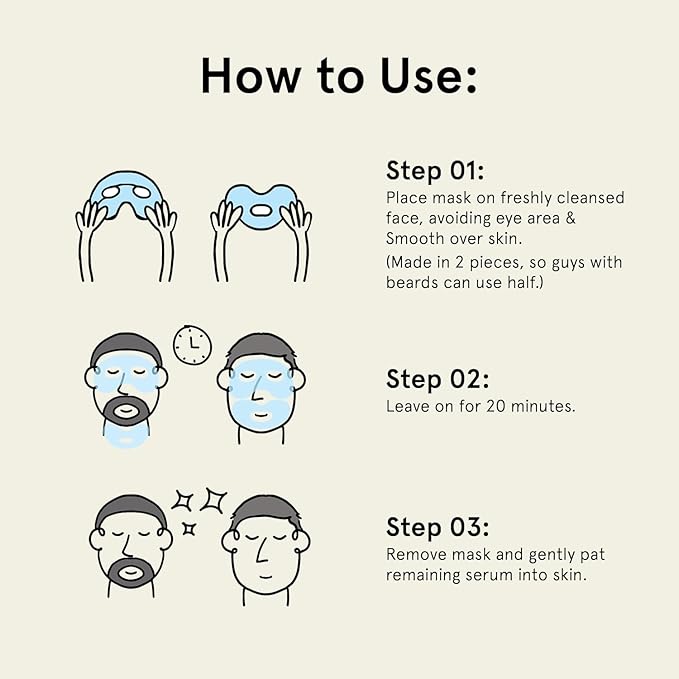 How to Use:

Step 01:
Place mask on freshly cleansed face, avoiding eye area & Smooth over skin.
(Made in 2 pieces, so guys with beards can use half.)

Step 02:
Leave on for 20 minutes.

Step 03:
Remove mask and gently pat remaining serum into skin.