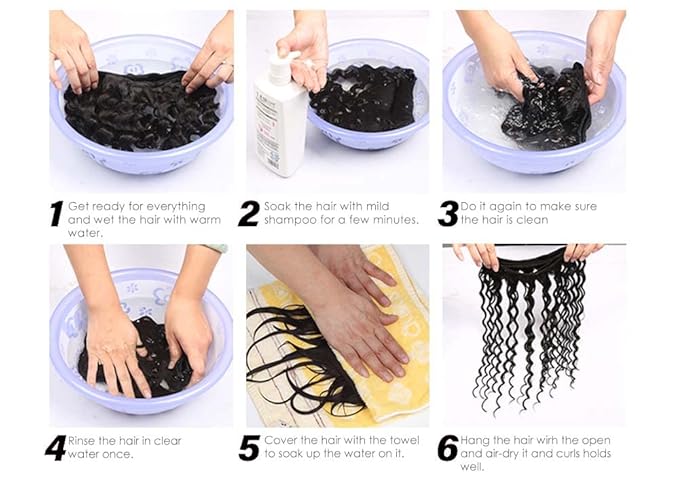 1 Get ready for everything and wet the hair with warm water.

2 Soak the hair with mild shampoo for a few minutes.

3 Do it again to make sure the hair is clean

4 Rinse the hair in clear water once.

5 Cover the hair with the towel to soak up the water on it.

6 Hang the hair wirh the open and air-dry it and curls holds well.