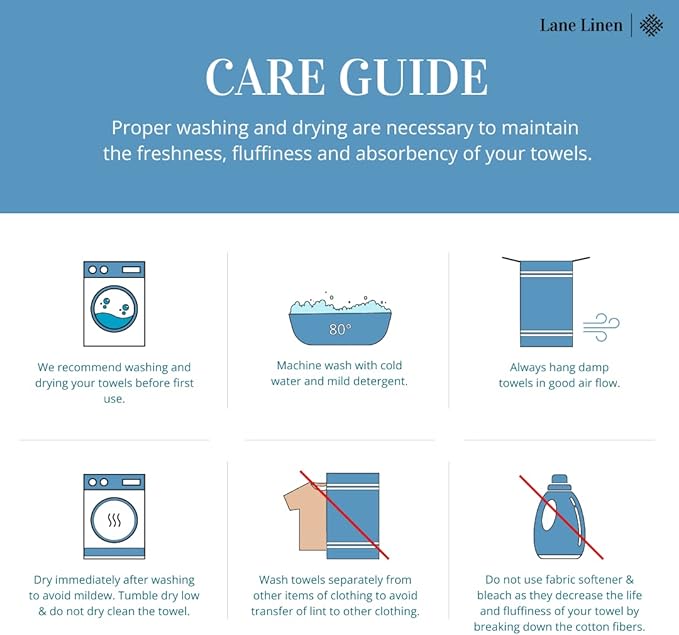 Lane Linen

CARE GUIDE

Proper washing and drying are necessary to maintain the freshness, fluffiness and absorbency of your towels.

We recommend washing and drying your towels before first use.

80°

Machine wash with cold water and mild detergent.

Always hang damp towels in good air flow.

Dry immediately after washing to avoid mildew. Tumble dry low & do not dry clean the towel.

Wash towels separately from other items of clothing to avoid transfer of lint to other clothing.

Do not use fabric softener & bleach as they decrease the life and fluffiness of your towel by breaking down the cotton fibers.