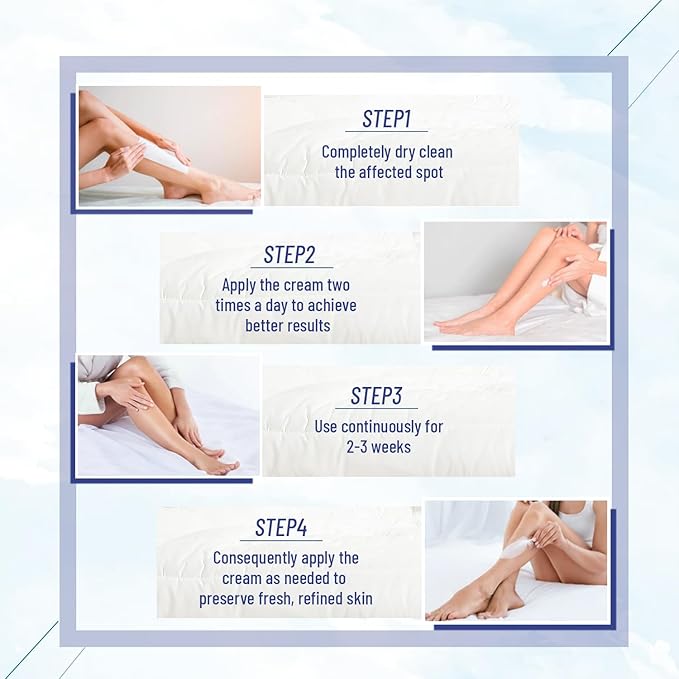 STEP1
Completely dry clean the affected spot

STEP2
Apply the cream two times a day to achieve better results

STEP3
Use continuously for 2-3 weeks

STEP4
Consequently apply the cream as needed to preserve fresh, refined skin