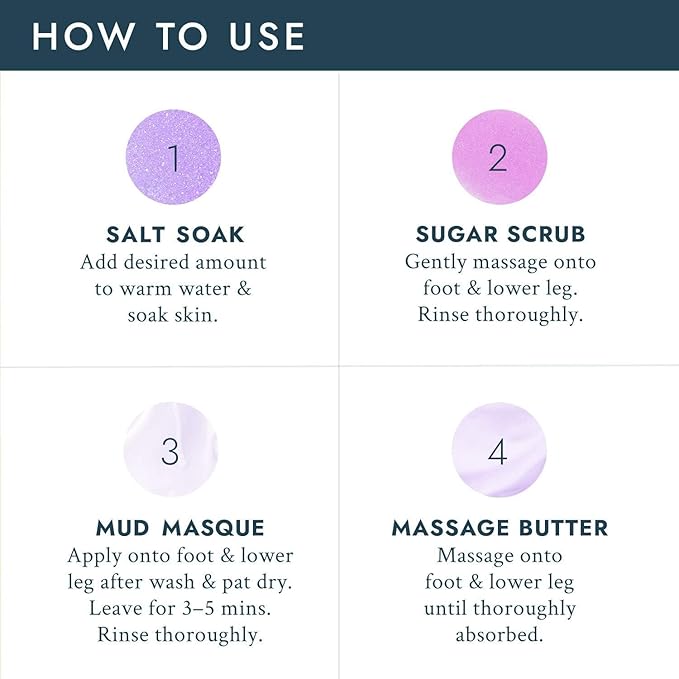 HOW TO USE

1

SALT SOAK
Add desired amount to warm water & soak skin.

2

SUGAR SCRUB
Gently massage onto foot & lower leg. Rinse thoroughly.

3

MUD MASQUE
Apply onto foot & lower leg after wash & pat dry. Leave for 3–5 mins. Rinse thoroughly.

4

MASSAGE BUTTER
Massage onto foot & lower leg until thoroughly absorbed.