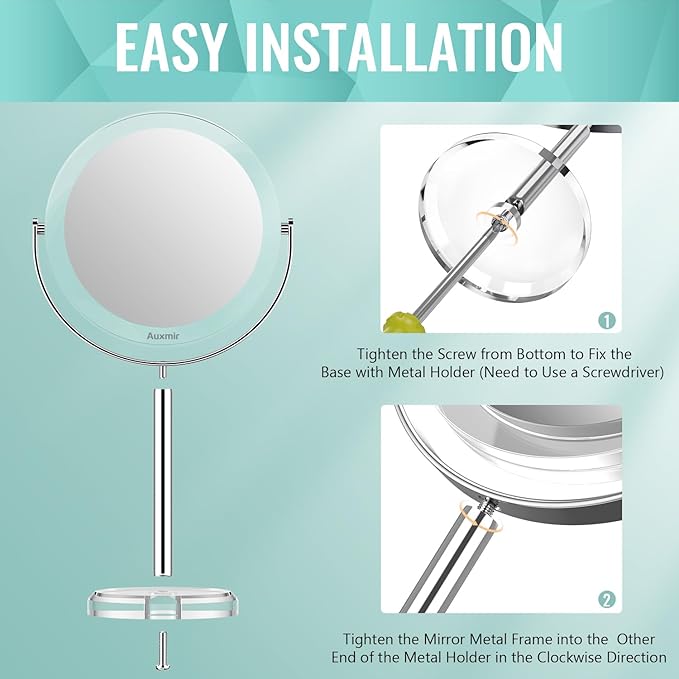 EASY INSTALLATION

Auxmir

1

Tighten the Screw from Bottom to Fix the Base with Metal Holder (Need to Use a Screwdriver)

2

Tighten the Mirror Metal Frame into the Other End of the Metal Holder in the Clockwise Direction