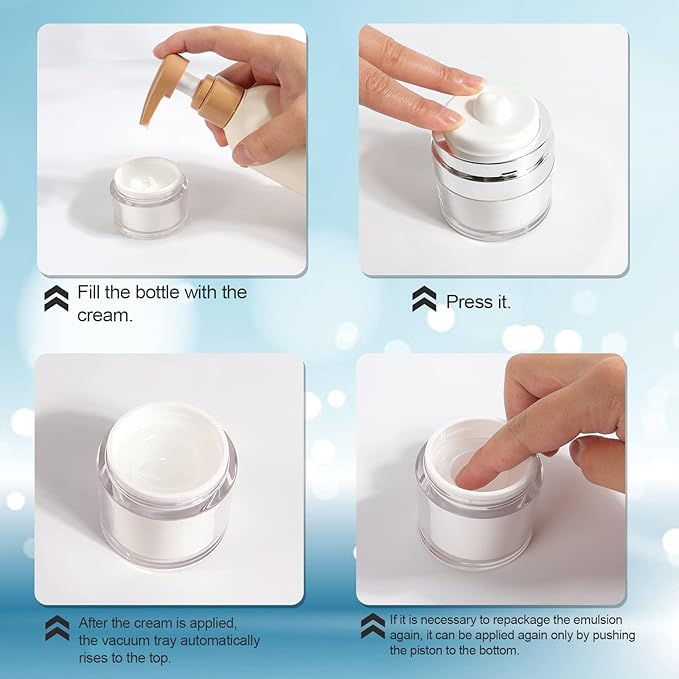 Fill the bottle with the cream.

Press it.

After the cream is applied, the vacuum tray automatically rises to the top.

If it is necessary to repackage the emulsion again, it can be applied again only by pushing the piston to the bottom.