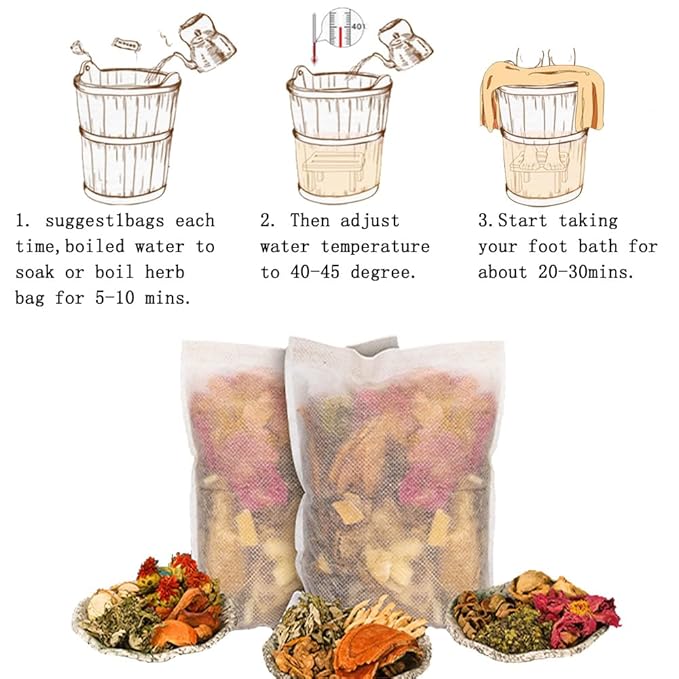 40

1. suggest1bags each time,boiled water to soak or boil herb bag for 5-10 mins.

2. Then adjust water temperature to 40-45 degree.

3.Start taking your foot bath for about 20-30mins.