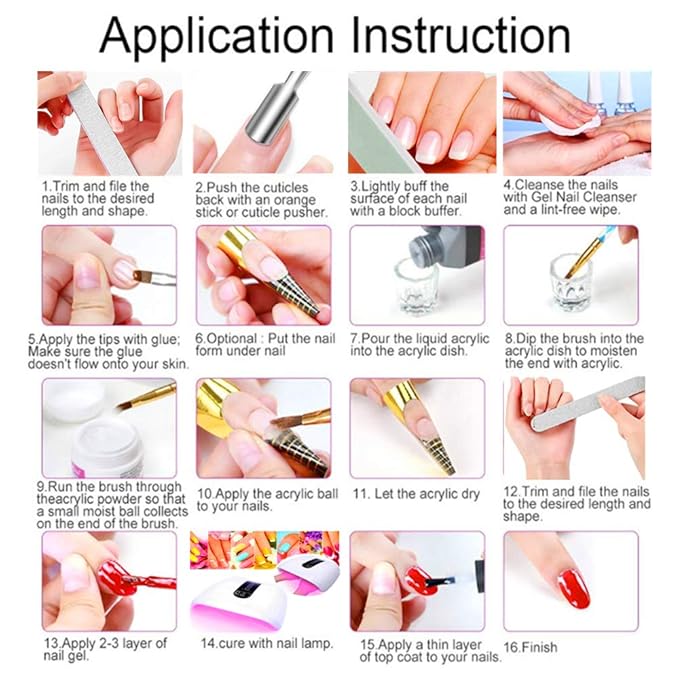 Application Instruction

1.Trim and file the nails to the desired length and shape.

2.Push the cuticles back with an orange stick or cuticle pusher.

3.Lightly buff the surface of each nail with a block buffer.

4.Cleanse the nails with Gel Nail Cleanser and a lint-free wipe.

5.Apply the tips with glue; Make sure the glue doesn't flow onto your skin.

6.Optional : Put the nail form under nail

7.Pour the liquid acrylic into the acrylic dish.

8.Dip the brush into the acrylic dish to moisten the end with acrylic.

9.Run the brush through theacrylic powder so that a small moist ball collects on the end of the brush.

10.Apply the acrylic ball to your nails.

11. Let the acrylic dry

12.Trim and file the nails to the desired length and shape.

13.Apply 2-3 layer of nail gel.

14.cure with nail lamp.

15.Apply a thin layer of top coat to your nails.

16.Finish