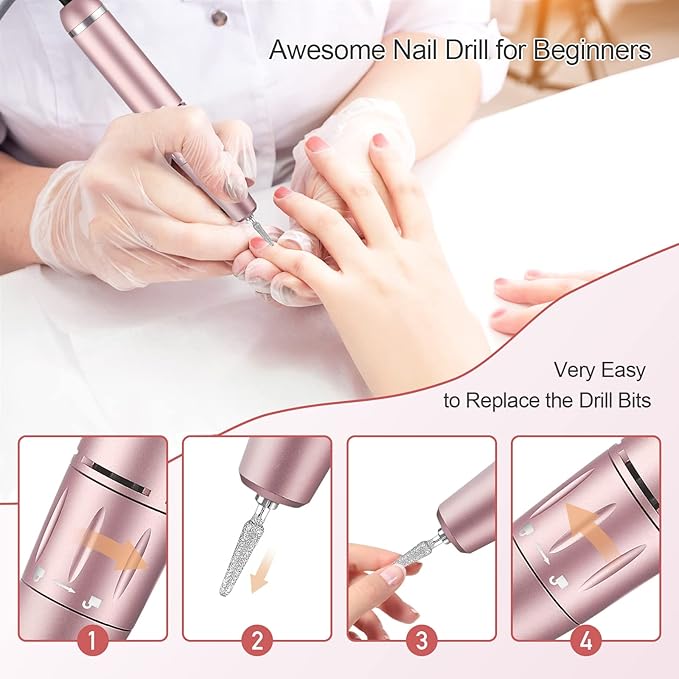 Awesome Nail Drill for Beginners

Very Easy
to Replace the Drill Bits

1

2

3

4