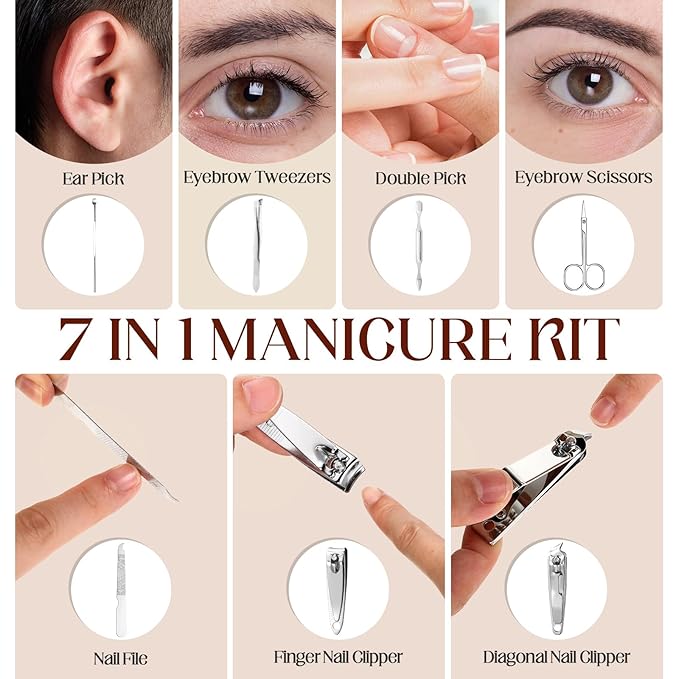 Ear Pick

Eyebrow Tweezers

Double Pick

Eyebrow Scissors

7 IN 1 MANICURE KIT

Nail File

Finger Nail Clipper

Diagonal Nail Clipper