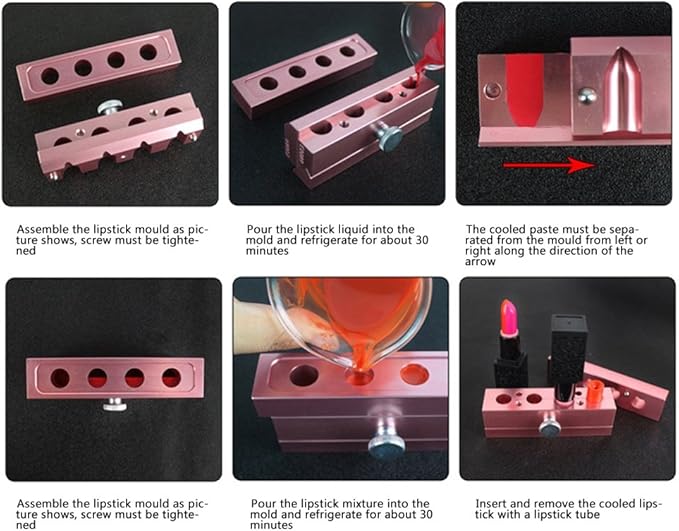 Assemble the lipstick mould as picture shows, screw must be tightened

Pour the lipstick liquid into the mold and refrigerate for about 30 minutes

The cooled paste must be separated from the mould from left or right along the direction of the arrow

Assemble the lipstick mould as picture shows, screw must be tightened

Pour the lipstick mixture into the mold and refrigerate for about 30 minutes

Insert and remove the cooled lipstick with a lipstick tube