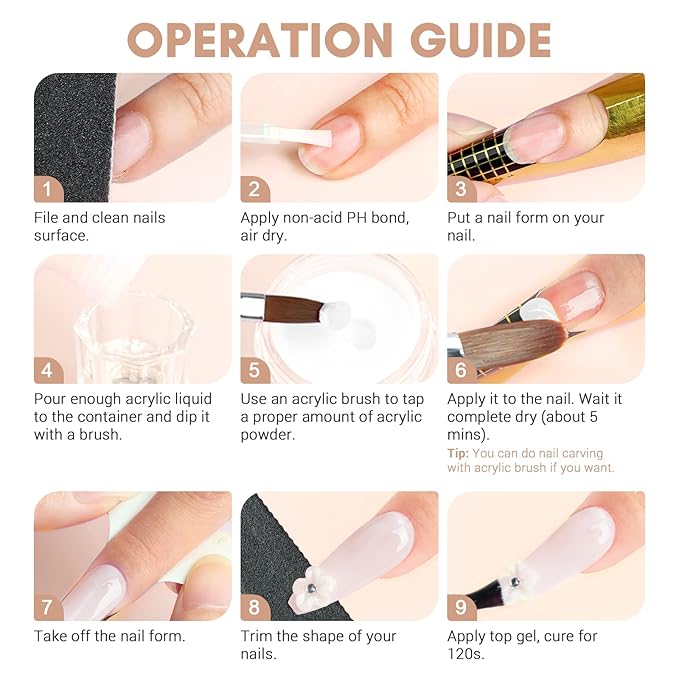 OPERATION GUIDE

1
File and clean nails surface.

2
Apply non-acid PH bond, air dry.

3
Put a nail form on your nail.

4
Pour enough acrylic liquid to the container and dip it with a brush.

5
Use an acrylic brush to tap a proper amount of acrylic powder.

6
Apply it to the nail. Wait it complete dry (about 5 mins).
Tip: You can do nail carving with acrylic brush if you want.

7
Take off the nail form.

8
Trim the shape of your nails.

9
Apply top gel, cure for 120s.