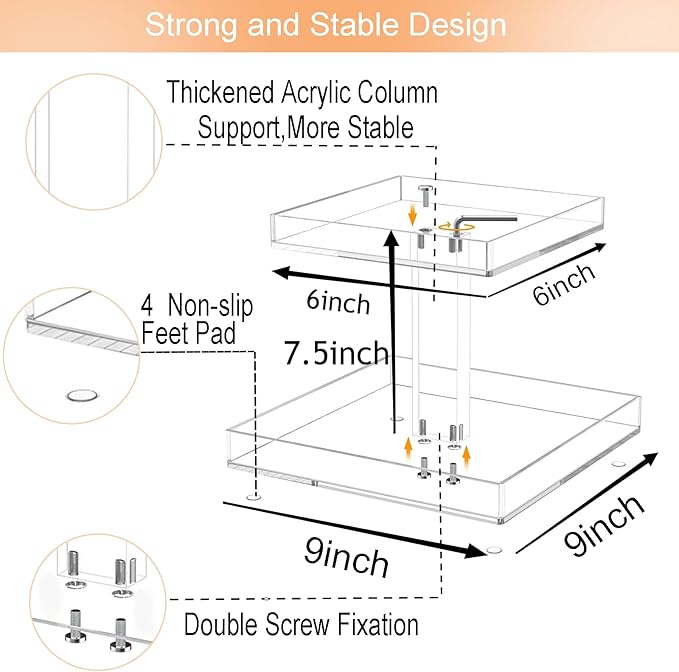 Strong and Stable Design

Thickened Acrylic Column Support,More Stable

6inch

6inch

4 Non-slip Feet Pad

7.5inch

9inch

9inch

Double Screw Fixation