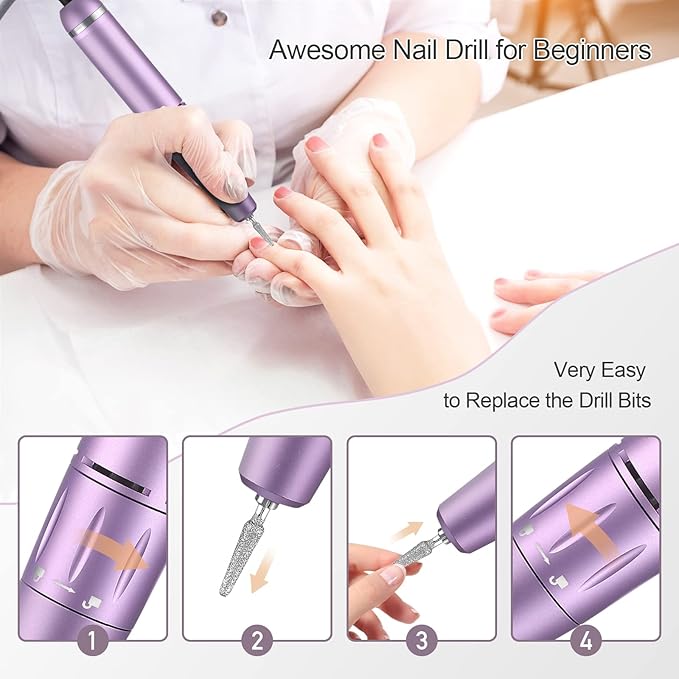 Awesome Nail Drill for Beginners

Very Easy
to Replace the Drill Bits

1

2

3

4