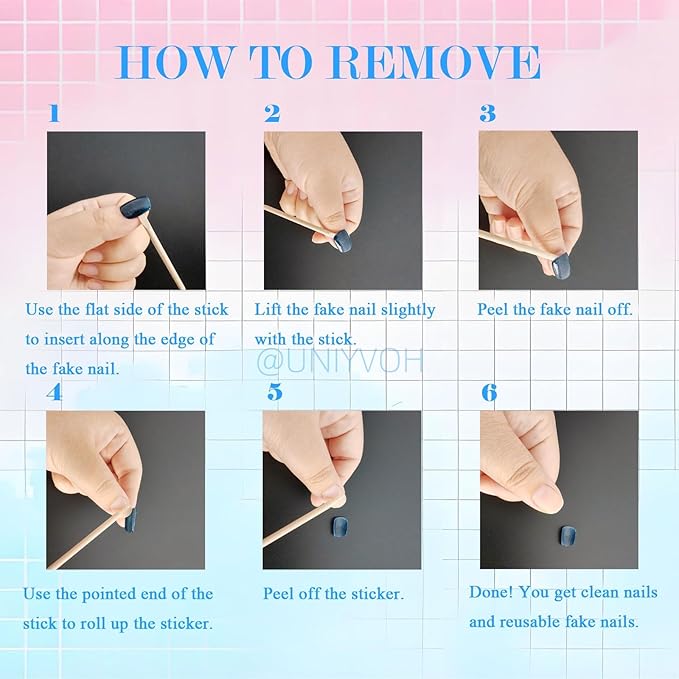 HOW TO REMOVE

1

Use the flat side of the stick to insert along the edge of the fake nail.

2

Lift the fake nail slightly with the stick.

3

Peel the fake nail off.

@UNIYVOH

4

Use the pointed end of the stick to roll up the sticker.

5

Peel off the sticker.

6

Done! You get clean nails and reusable fake nails.