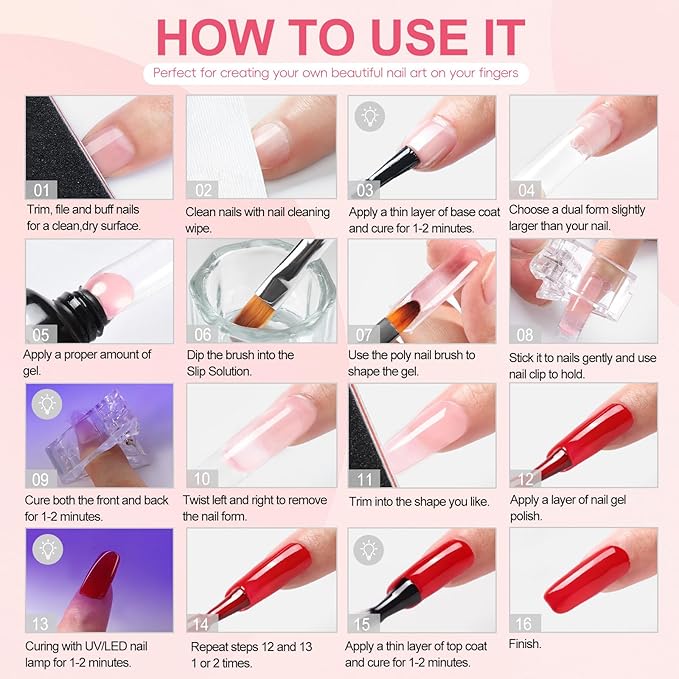 HOW TO USE IT

Perfect for creating your own beautiful nail art on your fingers

01
Trim, file and buff nails for a clean,dry surface.

02
Clean nails with nail cleaning wipe.

03
Apply a thin layer of base coat and cure for 1-2 minutes.

04
Choose a dual form slightly larger than your nail.

05
Apply a proper amount of gel.

06
Dip the brush into the Slip Solution.

07
Use the poly nail brush to shape the gel.

08
Stick it to nails gently and use nail clip to hold.

09
Cure both the front and back for 1-2 minutes.

10
Twist left and right to remove the nail form.

11
Trim into the shape you like.

12
Apply a layer of nail gel polish.

13
Curing with UV/LED nail lamp for 1-2 minutes.

14
Repeat steps 12 and 13 1 or 2 times.

15
Apply a thin layer of top coat and cure for 1-2 minutes.

16
Finish.