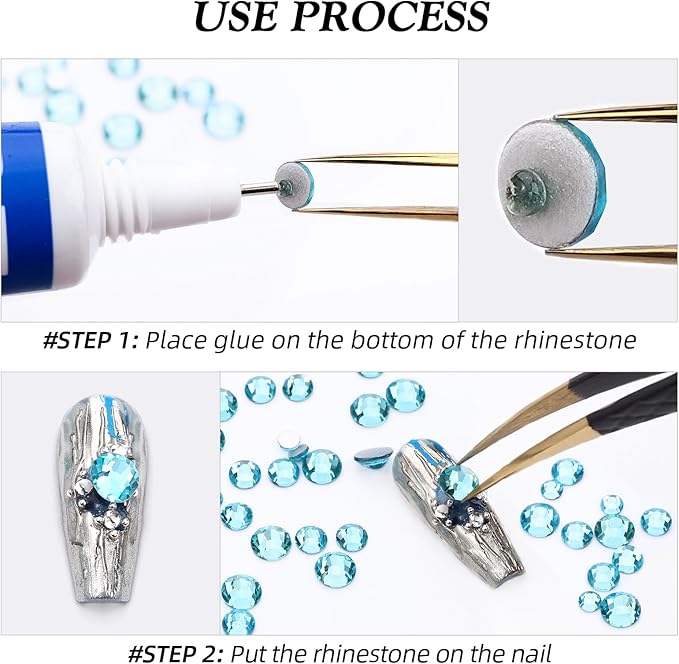 USE PROCESS

#STEP 1: Place glue on the bottom of the rhinestone

#STEP 2: Put the rhinestone on the nail