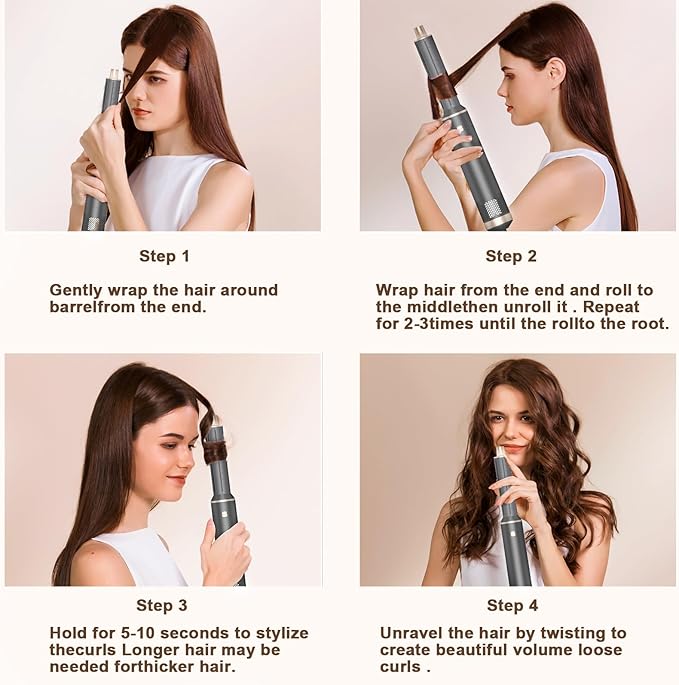 Step 1

Gently wrap the hair around barrelfrom the end.

Step 2

Wrap hair from the end and roll to the middlethen unroll it . Repeat for 2-3times until the rollto the root.

Step 3

Hold for 5-10 seconds to stylize thecurls Longer hair may be needed forthicker hair.

Step 4

Unravel the hair by twisting to create beautiful volume loose curls .