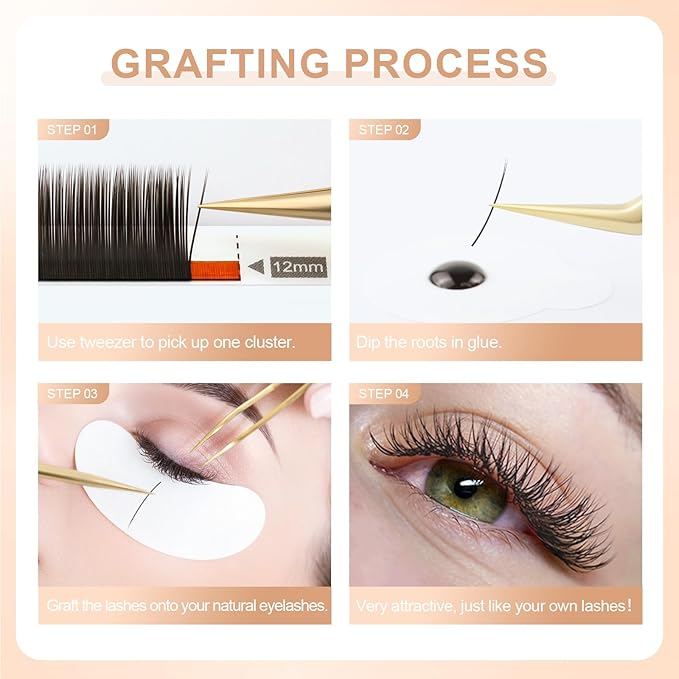 GRAFTING PROCESS

STEP 01

12mm

Use tweezer to pick up one cluster.

STEP 02

Dip the roots in glue.

STEP 03

Graft the lashes onto your natural eyelashes.

STEP 04

Very attractive, just like your own lashes!