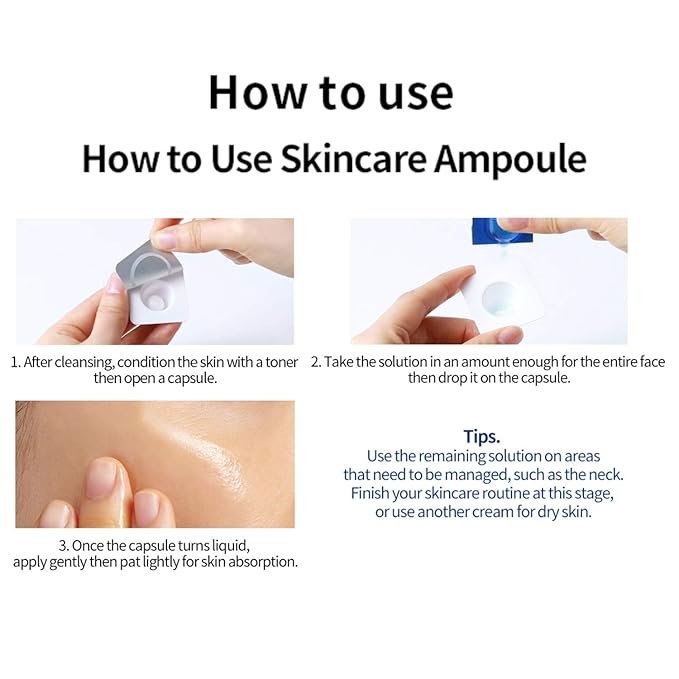 How to use

How to Use Skincare Ampoule

1. After cleansing, condition the skin with a toner then open a capsule.

2. Take the solution in an amount enough for the entire face then drop it on the capsule.

3. Once the capsule turns liquid, apply gently then pat lightly for skin absorption.

Tips.
Use the remaining solution on areas that need to be managed, such as the neck. Finish your skincare routine at this stage, or use another cream for dry skin.