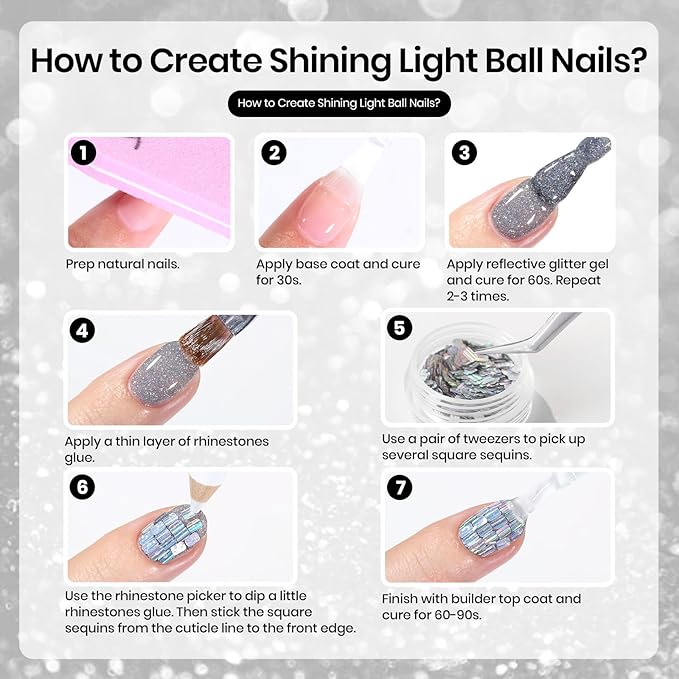 How to Create Shining Light Ball Nails?

How to Create Shining Light Ball Nails?

1

Prep natural nails.

2

Apply base coat and cure for 30s.

3

Apply reflective glitter gel and cure for 60s. Repeat 2-3 times.

4

Apply a thin layer of rhinestones glue.

5

Use a pair of tweezers to pick up several square sequins.

6

Use the rhinestone picker to dip a little rhinestones glue. Then stick the square sequins from the cuticle line to the front edge.

7

Finish with builder top coat and cure for 60-90s.