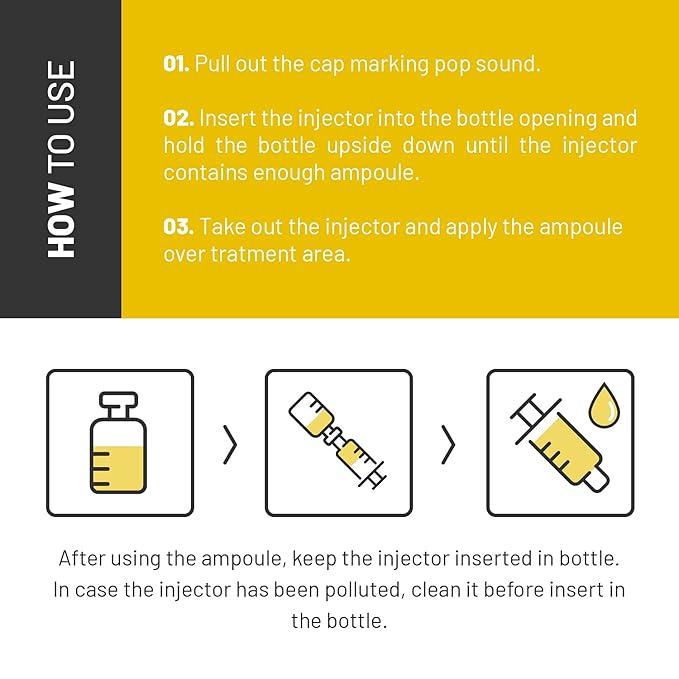 HOW TO USE

01. Pull out the cap marking pop sound.

02. Insert the injector into the bottle opening and hold the bottle upside down until the injector contains enough ampoule.

03. Take out the injector and apply the ampoule over tratment area.

After using the ampoule, keep the injector inserted in bottle. In case the injector has been polluted, clean it before insert in the bottle.