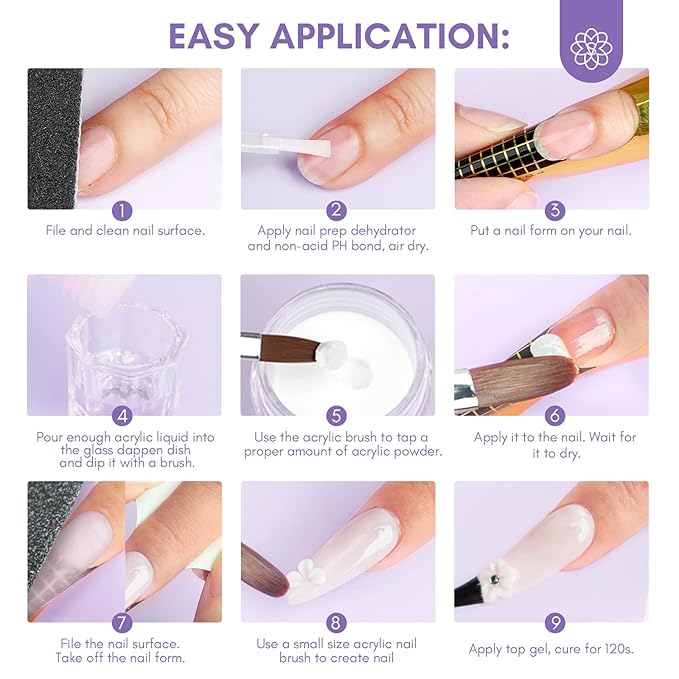 EASY APPLICATION:

1
File and clean nail surface.

2
Apply nail prep dehydrator and non-acid PH bond, air dry.

3
Put a nail form on your nail.

4
Pour enough acrylic liquid into the glass dappen dish and dip it with a brush.

5
Use the acrylic brush to tap a proper amount of acrylic powder.

6
Apply it to the nail. Wait for it to dry.

7
File the nail surface. Take off the nail form.

8
Use a small size acrylic nail brush to create nail

9
Apply top gel, cure for 120s.