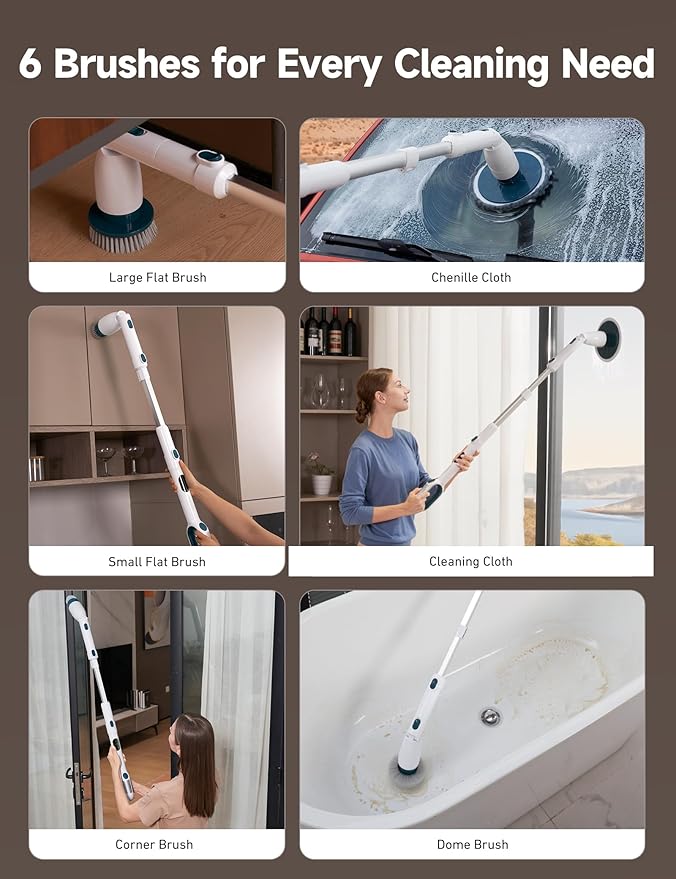 6 Brushes for Every Cleaning Need

Large Flat Brush

Chenille Cloth

Small Flat Brush

Cleaning Cloth

Corner Brush

Dome Brush