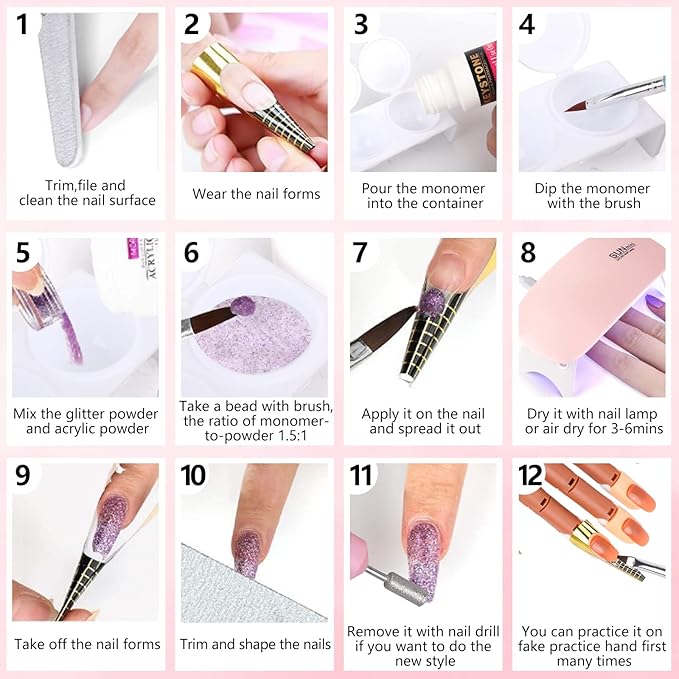 1

Trim,file and clean the nail surface

2

Wear the nail forms

3

EYSTONE

Pour the monomer into the container

4

Dip the monomer with the brush

5

ACRYLIC

Mix the glitter powder and acrylic powder

6

Take a bead with brush, the ratio of monomer-to-powder 1.5:1

7

Apply it on the nail and spread it out

8

SUN mini

Dry it with nail lamp or air dry for 3-6mins

9

Take off the nail forms

10

Trim and shape the nails

11

Remove it with nail drill if you want to do the new style

12

You can practice it on fake practice hand first many times