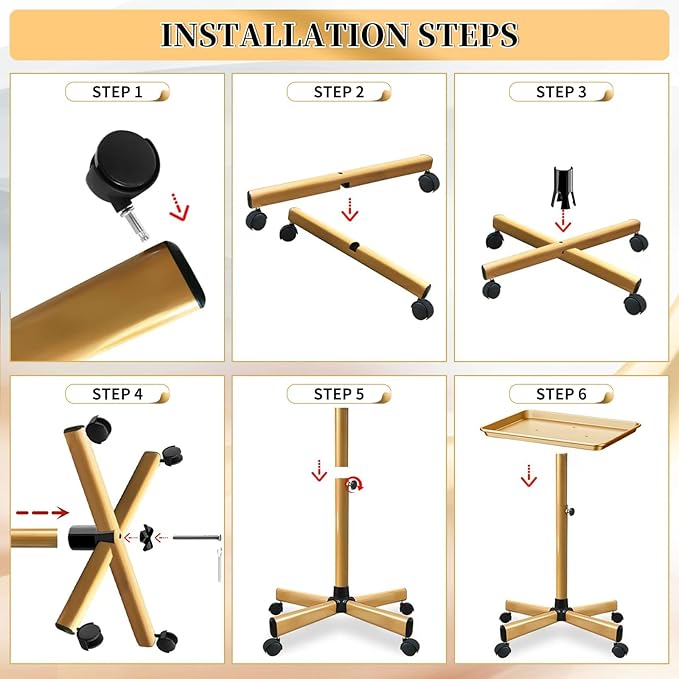 INSTALLATION STEPS

STEP 1

STEP 2

STEP 3

STEP 4

STEP 5

STEP 6