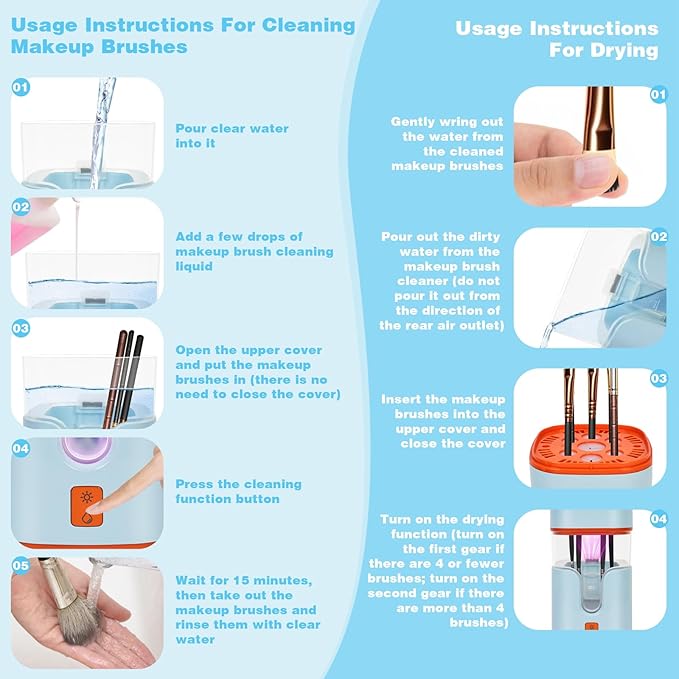 Usage Instructions For Cleaning Makeup Brushes

01

Pour clear water into it

02

Add a few drops of makeup brush cleaning liquid

03

Open the upper cover and put the makeup brushes in (there is no need to close the cover)

04

Press the cleaning function button

05

Wait for 15 minutes, then take out the makeup brushes and rinse them with clear water

Usage Instructions For Drying

01

Gently wring out the water from the cleaned makeup brushes

02

Pour out the dirty water from the makeup brush cleaner (do not pour it out from the direction of the rear air outlet)

03

Insert the makeup brushes into the upper cover and close the cover

04

Turn on the drying function (turn on the first gear if there are 4 or fewer brushes; turn on the second gear if there are more than 4 brushes)