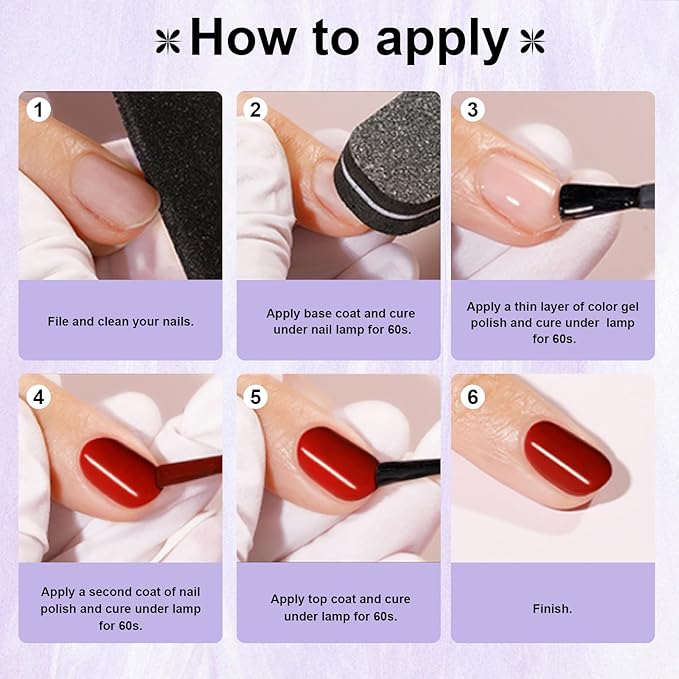 How to apply

1
File and clean your nails.

2
Apply base coat and cure under nail lamp for 60s.

3
Apply a thin layer of color gel polish and cure under lamp for 60s.

4
Apply a second coat of nail polish and cure under lamp for 60s.

5
Apply top coat and cure under lamp for 60s.

6
Finish.