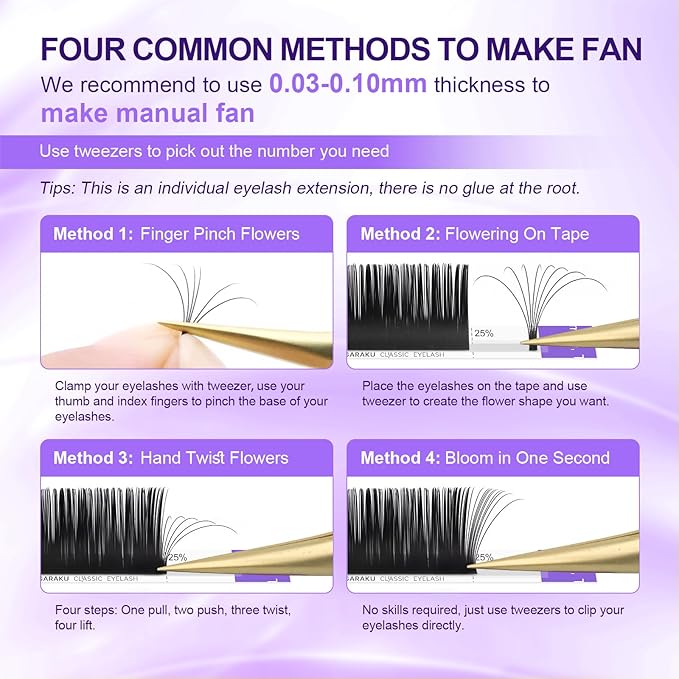 FOUR COMMON METHODS TO MAKE FAN

We recommend to use 0.03-0.10mm thickness to make manual fan

Use tweezers to pick out the number you need

Tips: This is an individual eyelash extension, there is no glue at the root.

Method 1: Finger Pinch Flowers

Clamp your eyelashes with tweezer, use your thumb and index fingers to pinch the base of your eyelashes.

Method 2: Flowering On Tape

25%

SARAKU CLASSIC EYELASH

Place the eyelashes on the tape and use tweezer to create the flower shape you want.

Method 3: Hand Twist Flowers

25%

SARAKU CLASSIC EYELASH

Four steps: One pull, two push, three twist, four lift.

Method 4: Bloom in One Second

25%

SARAKU CLASSIC EYELASH

No skills required, just use tweezers to clip your eyelashes directly.