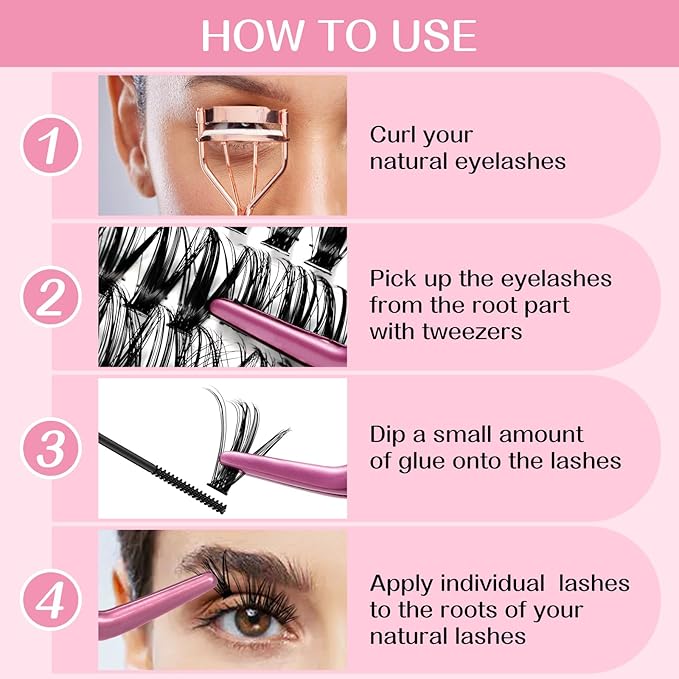 HOW TO USE

1

Curl your natural eyelashes

2

Pick up the eyelashes from the root part with tweezers

3

Dip a small amount of glue onto the lashes

4

Apply individual lashes to the roots of your natural lashes