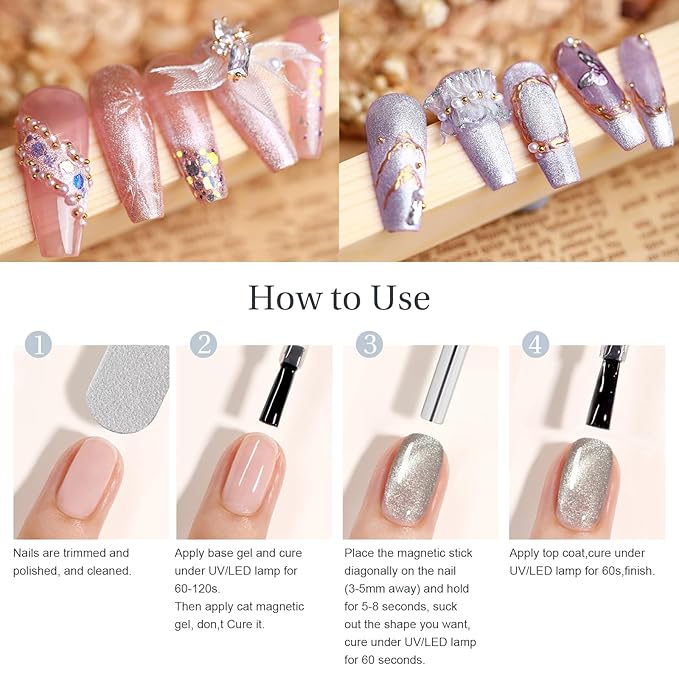 How to Use

1

Nails are trimmed and polished, and cleaned.

2

Apply base gel and cure under UV/LED lamp for 60-120s.
Then apply cat magnetic gel, don,t Cure it.

3

Place the magnetic stick diagonally on the nail (3-5mm away) and hold for 5-8 seconds, suck out the shape you want, cure under UV/LED lamp for 60 seconds.

4

Apply top coat,cure under UV/LED lamp for 60s,finish.