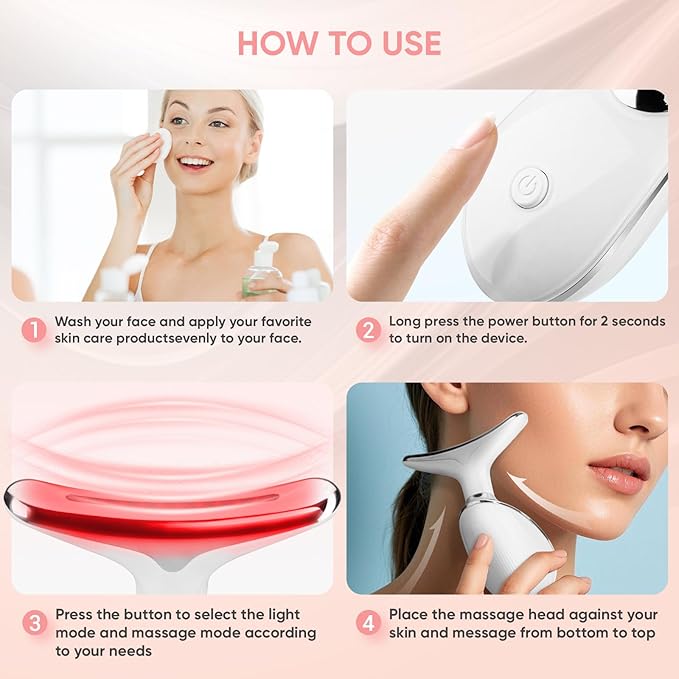 HOW TO USE

1 Wash your face and apply your favorite skin care productsevenly to your face.

2 Long press the power button for 2 seconds to turn on the device.

3 Press the button to select the light mode and massage mode according to your needs

4 Place the massage head against your skin and message from bottom to top