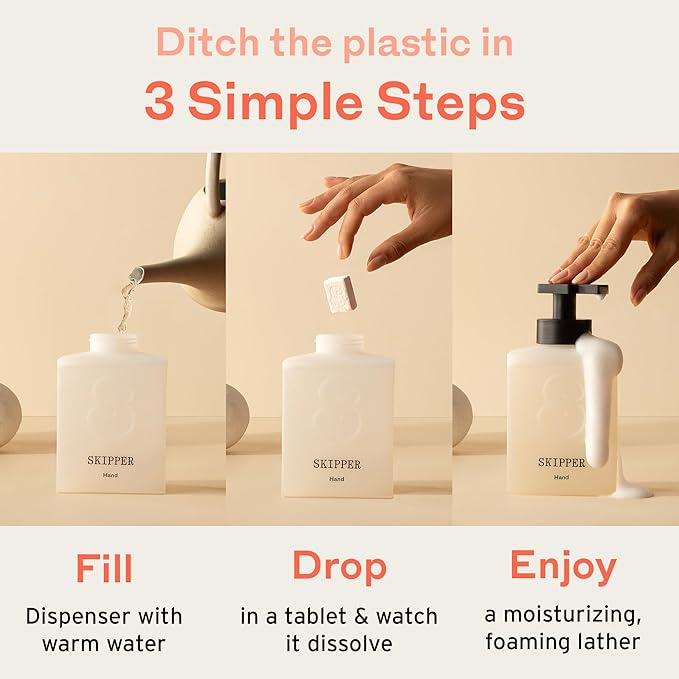 Ditch the plastic in
3 Simple Steps

SKIPPER
Hand

SKIPPER
Hand

SKIPPER
Hand

Fill
Dispenser with warm water

Drop
in a tablet & watch it dissolve

Enjoy
a moisturizing, foaming lather