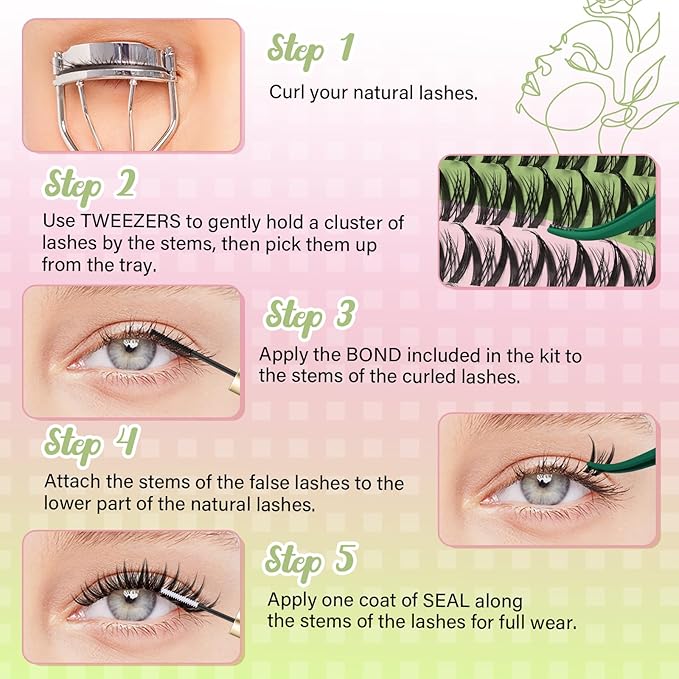 Step 1
Curl your natural lashes.

Step 2
Use TWEEZERS to gently hold a cluster of lashes by the stems, then pick them up from the tray.

Step 3
Apply the BOND included in the kit to the stems of the curled lashes.

Step 4
Attach the stems of the false lashes to the lower part of the natural lashes.

Step 5
Apply one coat of SEAL along the stems of the lashes for full wear.