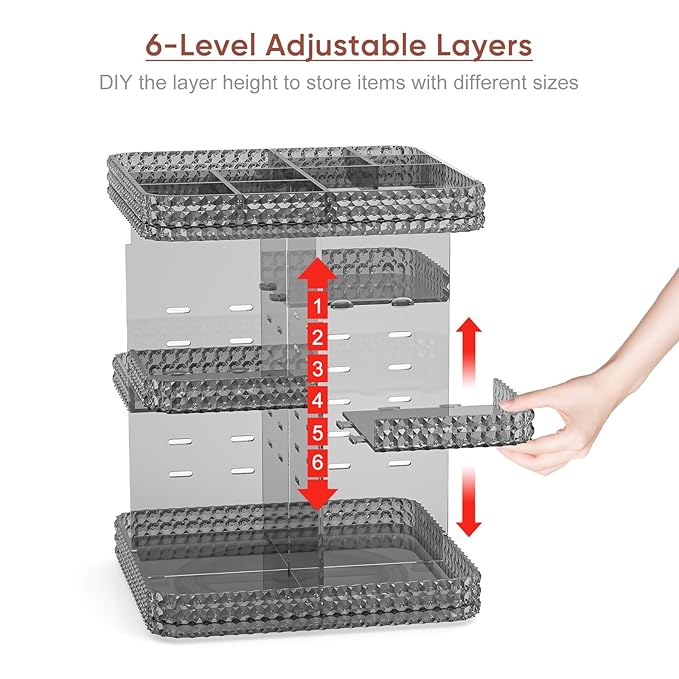 6-Level Adjustable Layers

DIY the layer height to store items with different sizes

1
2
3
4
5
6